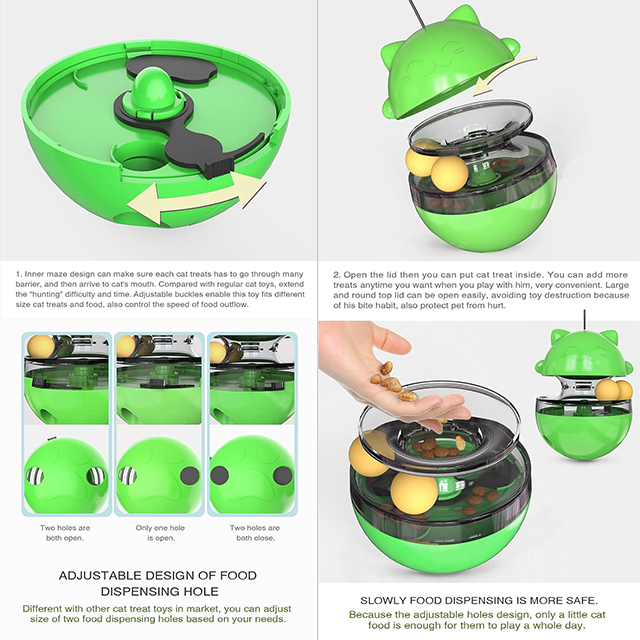 1. Inner maze design can make sure each cat treats has to go through many barrier, and then arrive to cat's mouth. Compared with regular cat toys, extend the "hunting" difficulty and time. Adjustable buckles enable this toy fits different size cat treats and food, also control the speed of food outflow.

2. Open the lid then you can put cat treat inside. You can add more treats anytime you want when you play with him, very convenient. Large and round top lid can be open easily, avoiding toy destruction because of his bite habit, also protect pet from hurt.

Two holes are both open.

Only one hole is open.

Two holes are both close.

ADJUSTABLE DESIGN OF FOOD DISPENSING HOLE

Different with other cat treat toys in market, you can adjust size of two food dispensing holes based on your needs.

SLOWLY FOOD DISPENSING IS MORE SAFE.

Because the adjustable holes design, only a little cat food is enough for them to play a whole day.