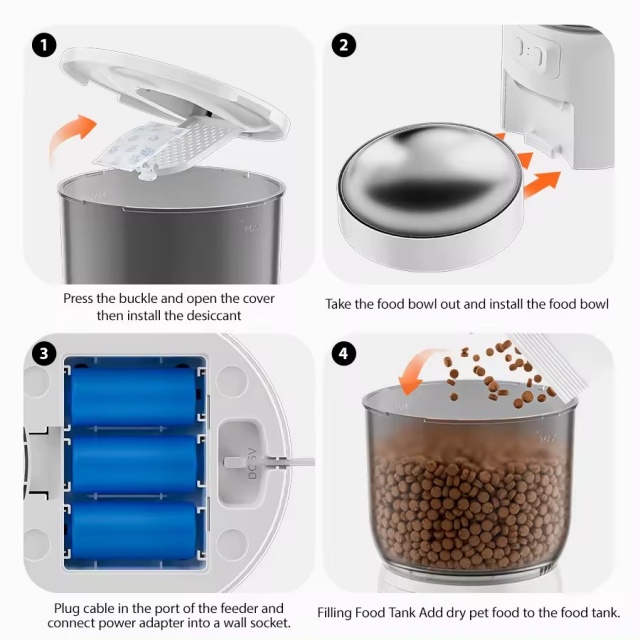 1

MAX

Press the buckle and open the cover then install the desiccant

2

Take the food bowl out and install the food bowl

3

DC 5V

Plug cable in the port of the feeder and connect power adapter into a wall socket.

4

MAX

Filling Food Tank Add dry pet food to the food tank.