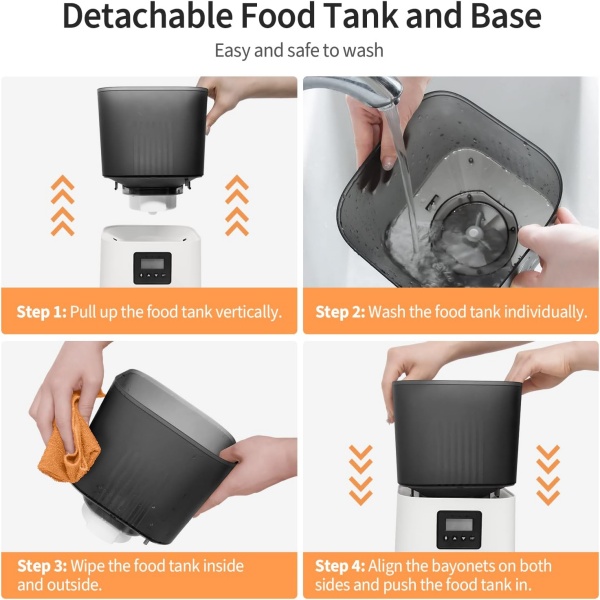 Detachable Food Tank and Base

Easy and safe to wash

Step 1: Pull up the food tank vertically.

Step 2: Wash the food tank individually.

Step 3: Wipe the food tank inside and outside.

Step 4: Align the bayonets on both sides and push the food tank in.