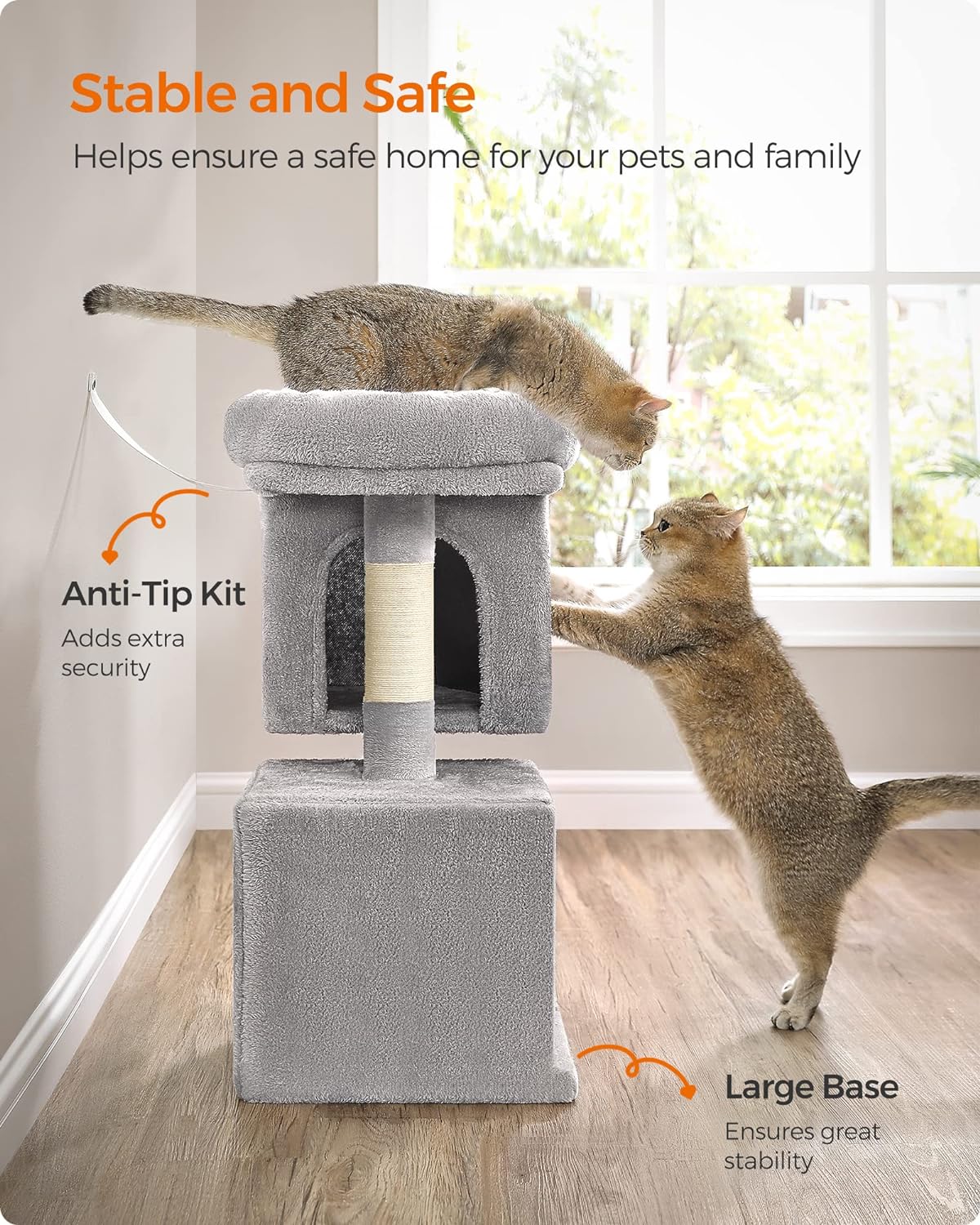 Stable and Safe

Helps ensure a safe home for your pets and family

Anti-Tip Kit

Adds extra security

Large Base

Ensures great stability